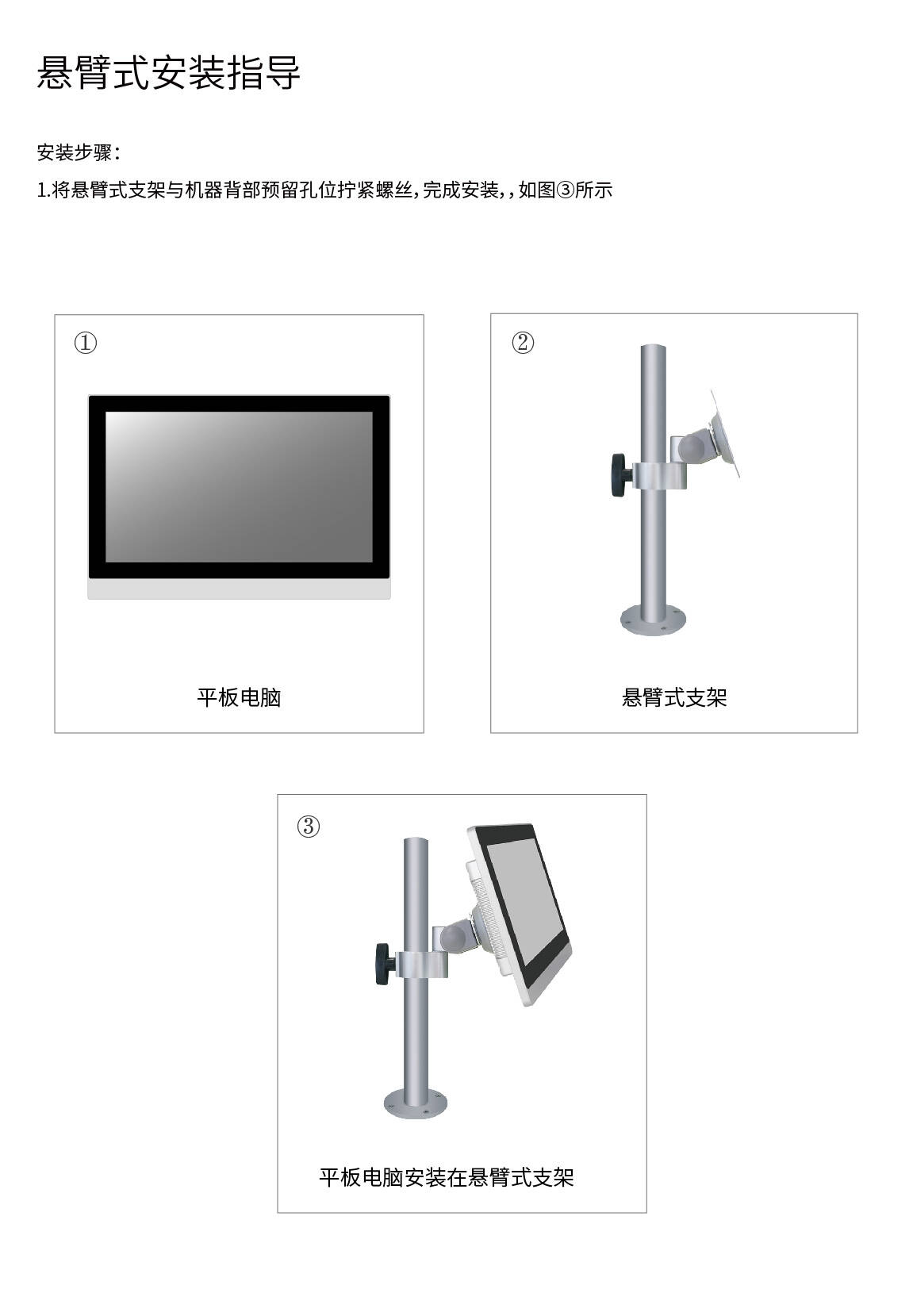 悬臂式安装指导

安装步骤：

1.将悬臂式支架与机器背部预留孔位拧紧螺丝，完成安装，，如图③所示

①

平板电脑

②

悬臂式支架

③

平板电脑安装在悬臂式支架