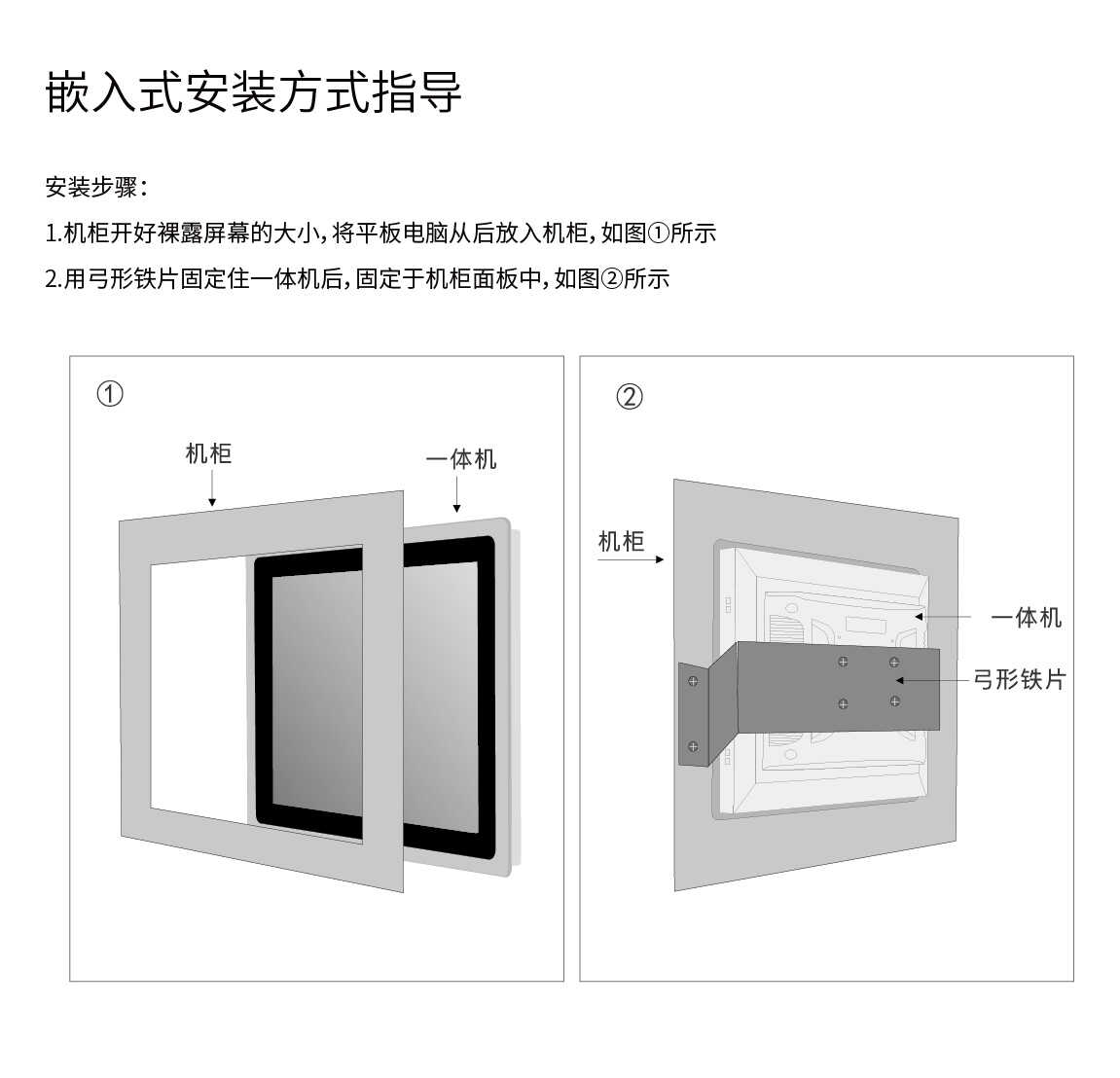 嵌入式安装方式指导

安装步骤：

1.机柜开好裸露屏幕的大小，将平板电脑从后放入机柜，如图①所示

2.用弓形铁片固定住一体机后，固定于机柜面板中，如图②所示

①

机柜

一体机

②

机柜

一体机

弓形铁片