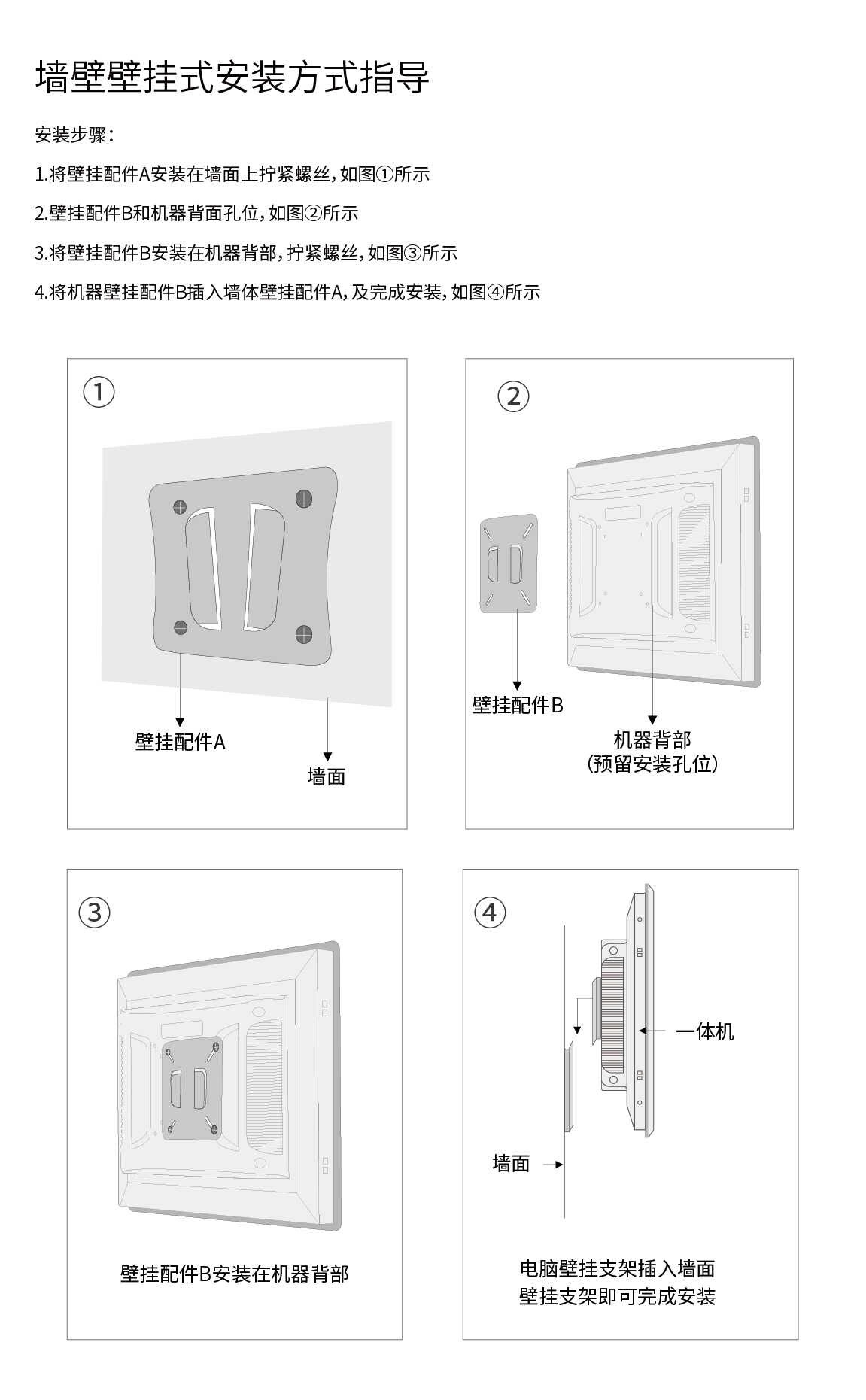 墙壁壁挂式安装方式指导

安装步骤：

1.将壁挂配件A安装在墙面上拧紧螺丝，如图①所示

2.壁挂配件B和机器背面孔位，如图②所示

3.将壁挂配件B安装在机器背部，拧紧螺丝，如图③所示

4.将机器壁挂配件B插入墙体壁挂配件A，及完成安装，如图④所示

①

壁挂配件A

墙面

②

壁挂配件B

机器背部
(预留安装孔位)

③

壁挂配件B安装在机器背部

④

一体机

墙面

电脑壁挂支架插入墙面
壁挂支架即可完成安装