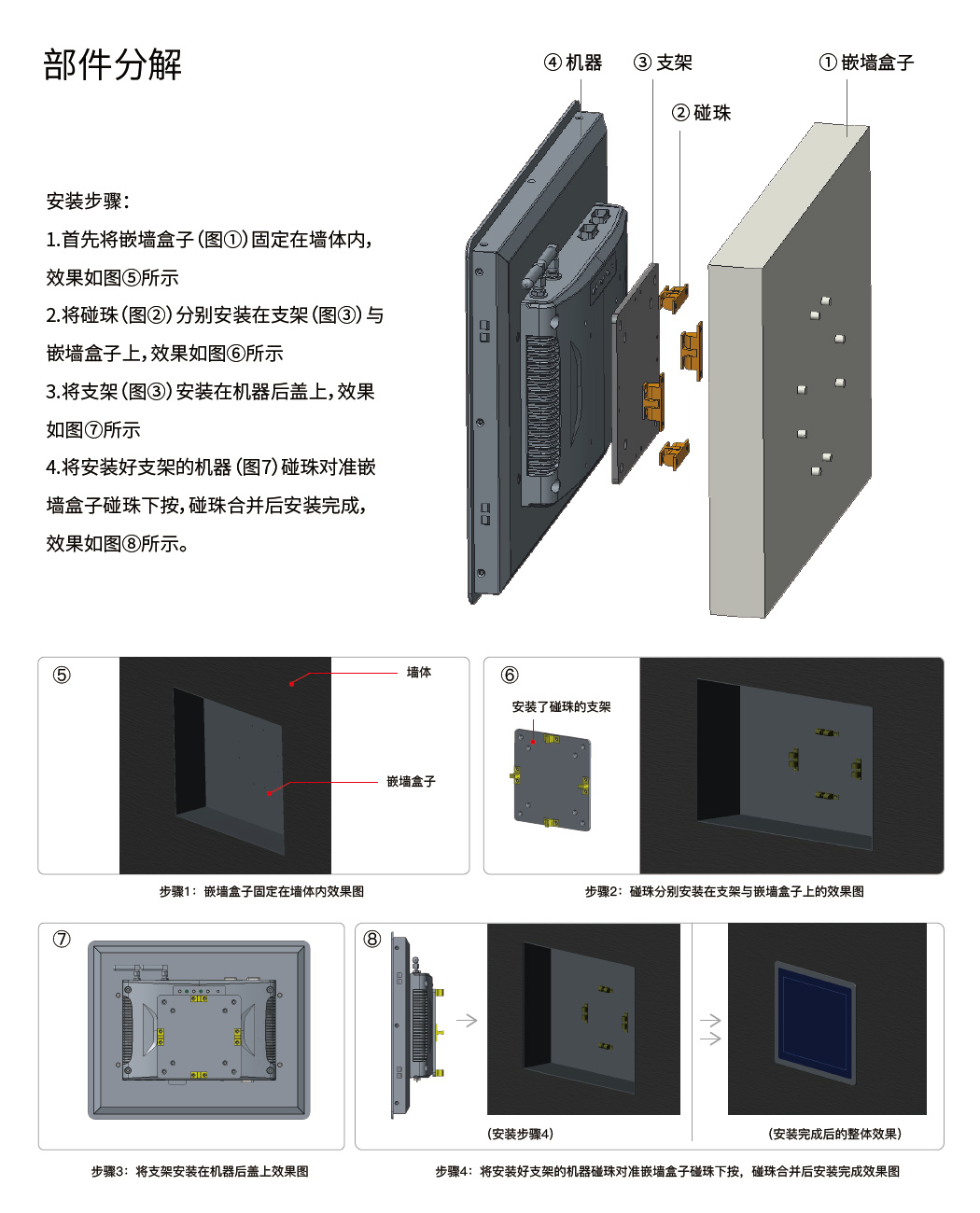 部件分解

④ 机器　③ 支架　① 嵌墙盒子

② 碰珠

安装步骤：

1.首先将嵌墙盒子（图①）固定在墙体内，效果如图⑤所示

2.将碰珠（图②）分别安装在支架（图③）与嵌墙盒子上，效果如图⑥所示

3.将支架（图③）安装在机器后盖上，效果如图⑦所示

4.将安装好支架的机器（图7）碰珠对准嵌墙盒子碰珠下按，碰珠合并后安装完成，效果如图⑧所示。

⑤

墙体

嵌墙盒子

步骤1：嵌墙盒子固定在墙体内效果图

⑥

安装了碰珠的支架

步骤2：碰珠分别安装在支架与嵌墙盒子上的效果图

⑦

步骤3：将支架安装在机器后盖上效果图

⑧

（安装步骤4）

（安装完成后的整体效果）

步骤4：将安装好支架的机器碰珠对准嵌墙盒子碰珠下按，碰珠合并后安装完成效果图