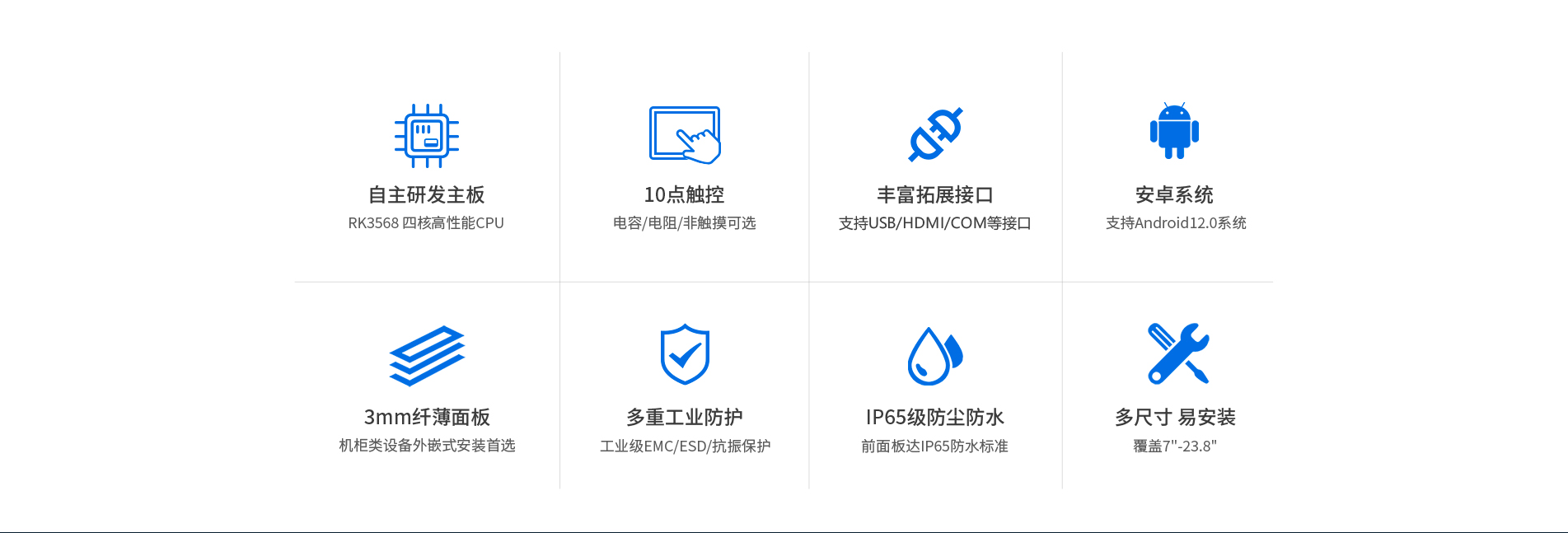 自主研发主板
RK3568 四核高性能CPU

10点触控
电容/电阻/非触摸可选

丰富拓展接口
支持USB/HDMI/COM等接口

安卓系统
支持Android12.0系统

3mm纤薄面板
机柜类设备外嵌式安装首选

多重工业防护
工业级EMC/ESD/抗振保护

IP65级防尘防水
前面板达IP65防水标准

多尺寸 易安装
覆盖7"-23.8"