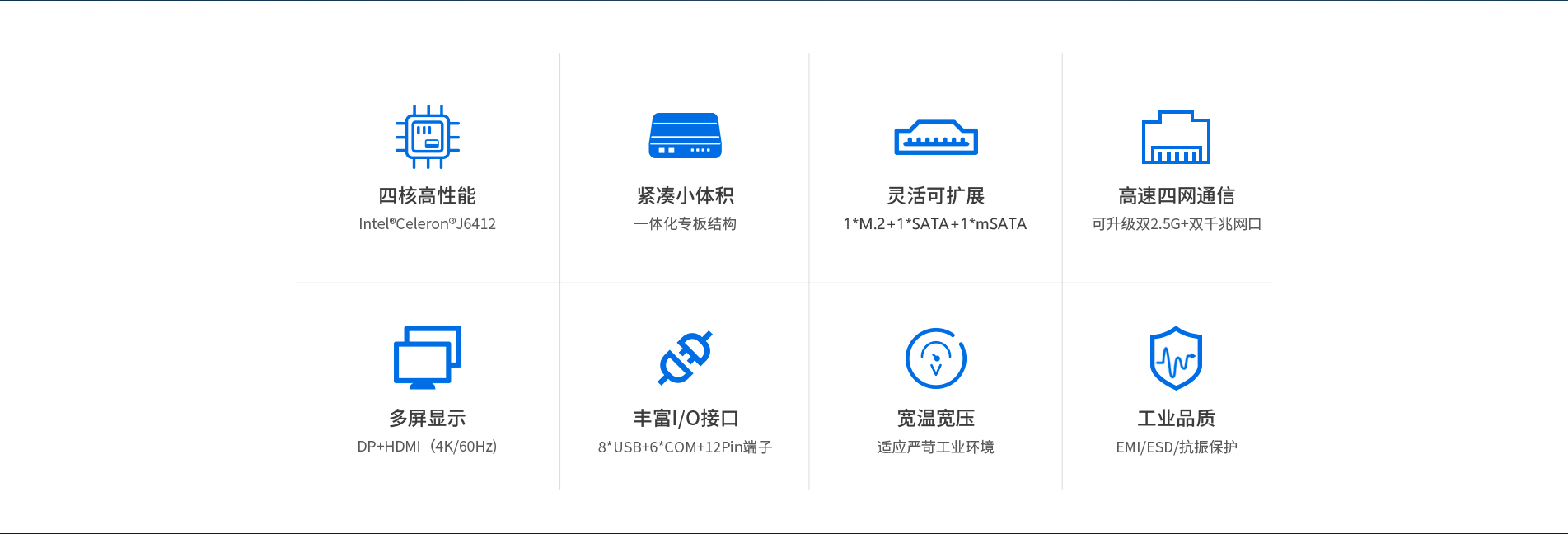 四核高性能
Intel®Celeron®J6412

紧凑小体积
一体化专板结构

灵活可扩展
1*M.2+1*SATA+1*mSATA

高速四网通信
可升级双2.5G+双千兆网口

多屏显示
DP+HDMI（4K/60Hz）

丰富I/O接口
8*USB+6*COM+12Pin端子

宽温宽压
适应严苛工业环境

工业品质
EMI/ESD/抗振保护